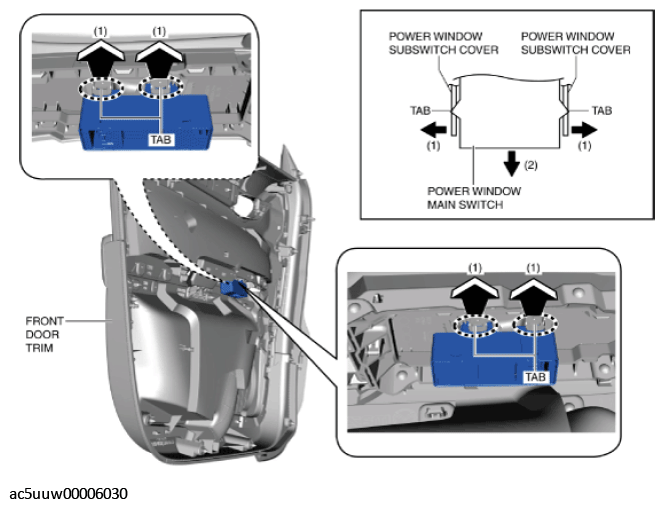 (1) (1)

TAB

POWER WINDOW SUBSWITCH COVER

POWER WINDOW SUBSWITCH COVER

TAB

TAB

(1)

(1)

(2)

POWER WINDOW MAIN SWITCH

FRONT DOOR TRIM

(1) (1)

TAB

ac5uuw00006030