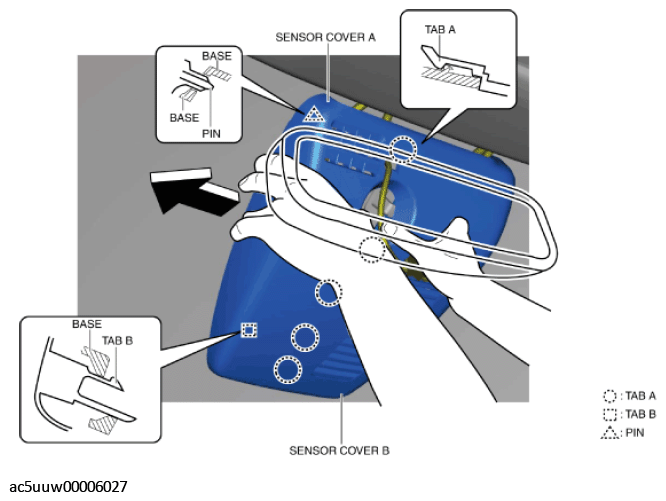 SENSOR COVER A

BASE
BASE
PIN

TAB A

BASE
TAB B

SENSOR COVER B

: TAB A
: TAB B
: PIN

ac5uuw00006027