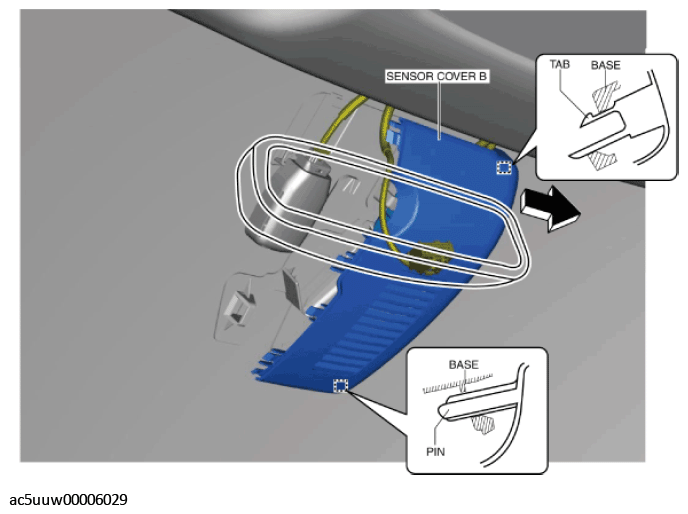 SENSOR COVER B

TAB

BASE

BASE

PIN

ac5uuw00006029