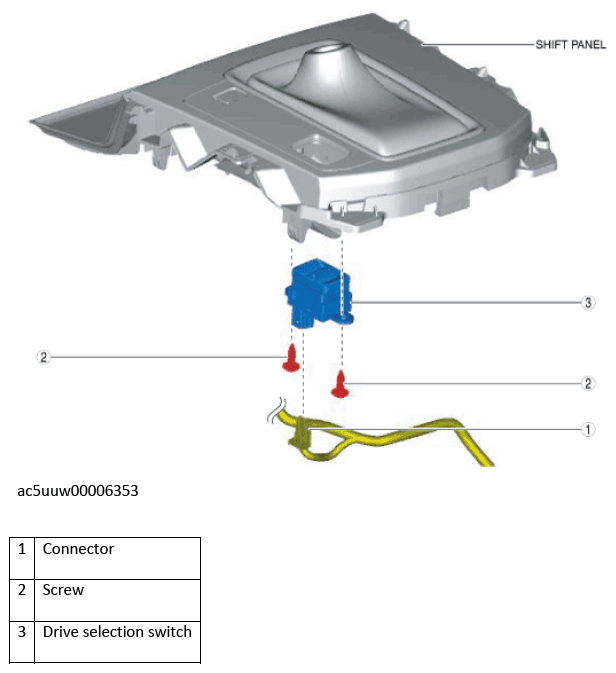 SHIFT PANEL

3

2

2

1

ac5uuw00006353

| 1 | Connector |
|---|---|
| 2 | Screw |
| 3 | Drive selection switch |