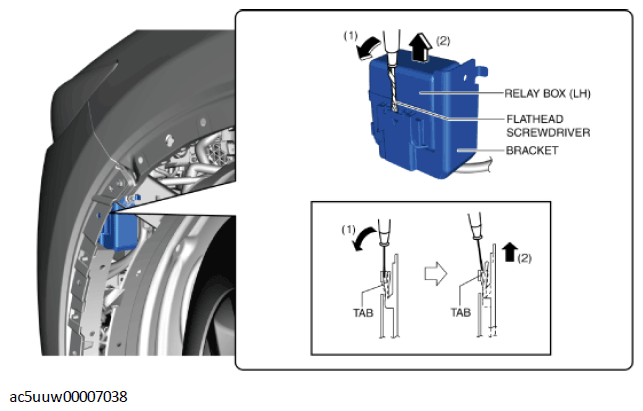 (1)
(2)
RELAY BOX (LH)
FLATHEAD SCREWDRIVER
BRACKET
(1)
TAB
(2)
TAB

ac5uuw00007038