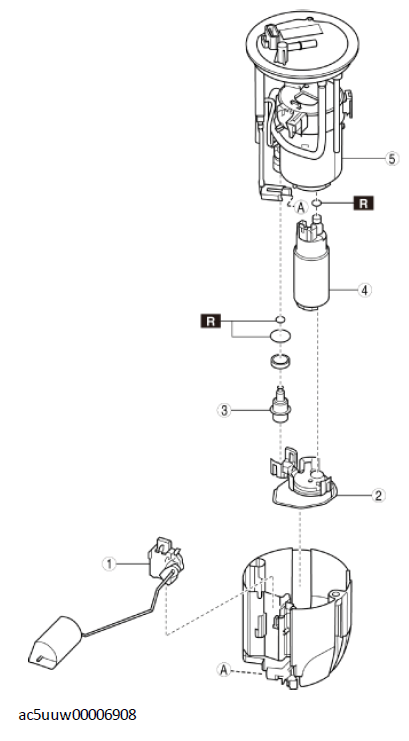 5
A
R
4
R
3
2
1
A
ac5uuw00006908