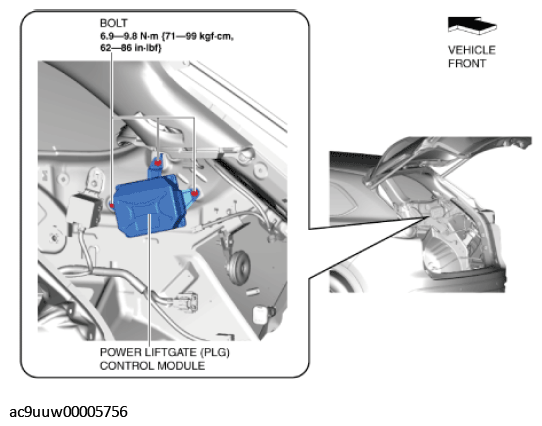 BOLT
6.9—9.8 N·m {71—99 kgf·cm, 62—86 in·lbf}

VEHICLE
FRONT

POWER LIFTGATE (PLG)
CONTROL MODULE

ac9uuw00005756