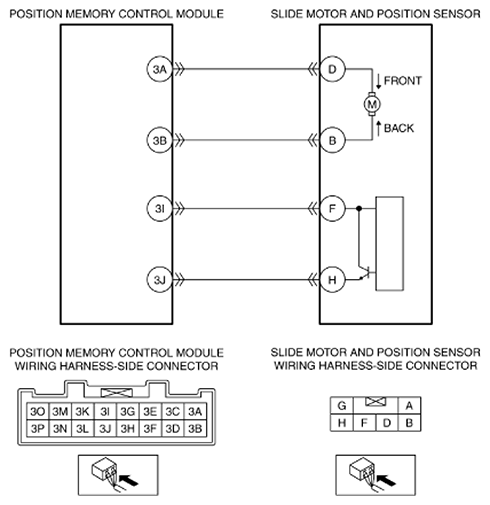 POSITION MEMORY CONTROL MODULE

SLIDE MOTOR AND POSITION SENSOR

3A

D

FRONT

M

BACK

3B

B

3I

F

3J

H

POSITION MEMORY CONTROL MODULE WIRING HARNESS-SIDE CONNECTOR

| 3O | 3M | 3K | 3I | 3G | 3E | 3C | 3A |
|---|---|---|---|---|---|---|---|
| 3P | 3N | 3L | 3J | 3H | 3F | 3D | 3B |

SLIDE MOTOR AND POSITION SENSOR WIRING HARNESS-SIDE CONNECTOR

| G | | | A |
|---|---|---|---|
| H | F | D | B |