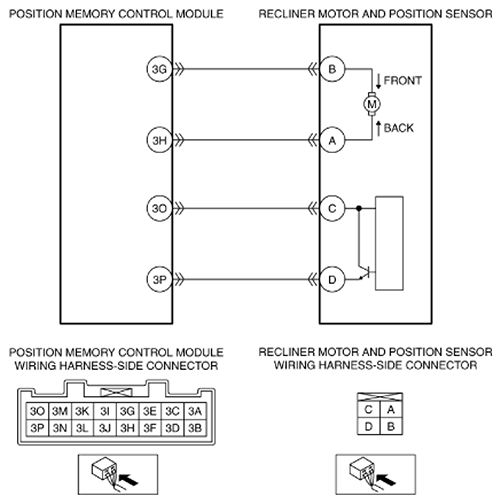 POSITION MEMORY CONTROL MODULE

RECLINER MOTOR AND POSITION SENSOR

3G

B

FRONT

M

BACK

3H

A

3O

C

3P

D

POSITION MEMORY CONTROL MODULE WIRING HARNESS-SIDE CONNECTOR

| 3O | 3M | 3K | 3I | 3G | 3E | 3C | 3A |
|---|---|---|---|---|---|---|---|
| 3P | 3N | 3L | 3J | 3H | 3F | 3D | 3B |

RECLINER MOTOR AND POSITION SENSOR WIRING HARNESS-SIDE CONNECTOR

| C | A |
|---|---|
| D | B |