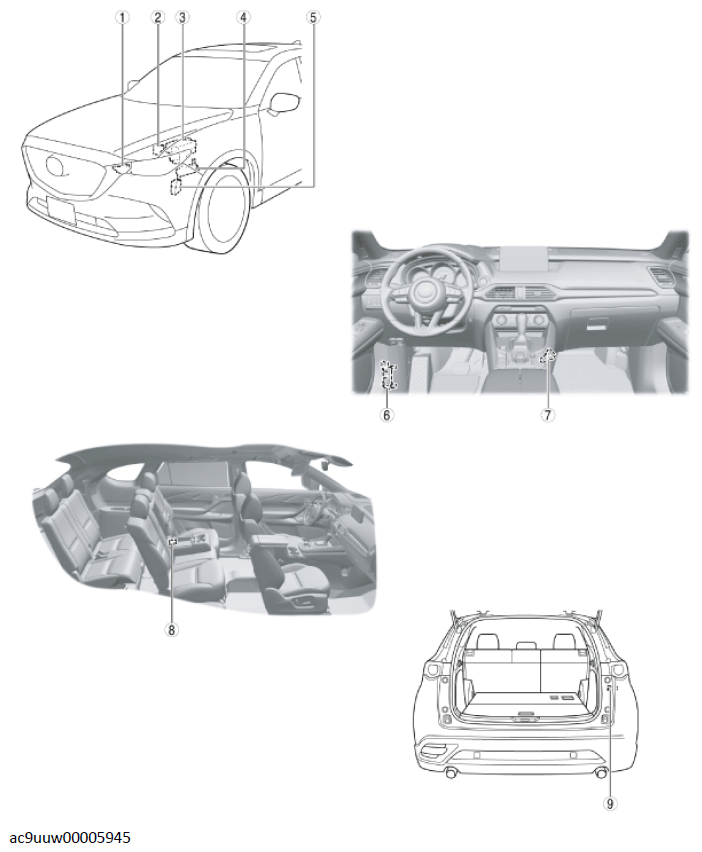 ①
②
③
④
⑤
⑥
⑦
⑧
⑨
ac9uuw00005945