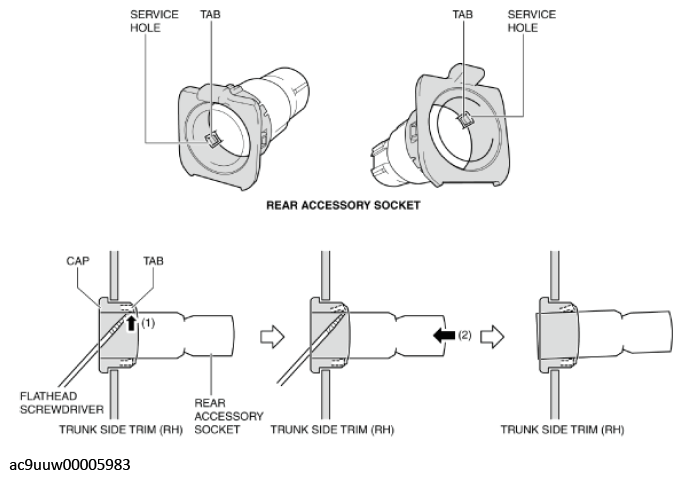 SERVICE HOLE
TAB
TAB
SERVICE HOLE

REAR ACCESSORY SOCKET

CAP
TAB
(1)
FLATHEAD SCREWDRIVER
REAR ACCESSORY SOCKET
TRUNK SIDE TRIM (RH)

(2)
TRUNK SIDE TRIM (RH)

TRUNK SIDE TRIM (RH)

ac9uuw00005983