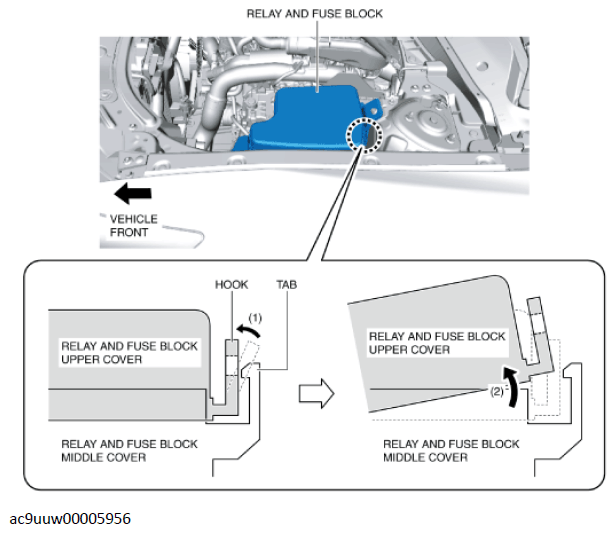 RELAY AND FUSE BLOCK

VEHICLE FRONT

HOOK

TAB

(1)

RELAY AND FUSE BLOCK UPPER COVER

RELAY AND FUSE BLOCK MIDDLE COVER

RELAY AND FUSE BLOCK UPPER COVER

(2)

RELAY AND FUSE BLOCK MIDDLE COVER

ac9uuw00005956