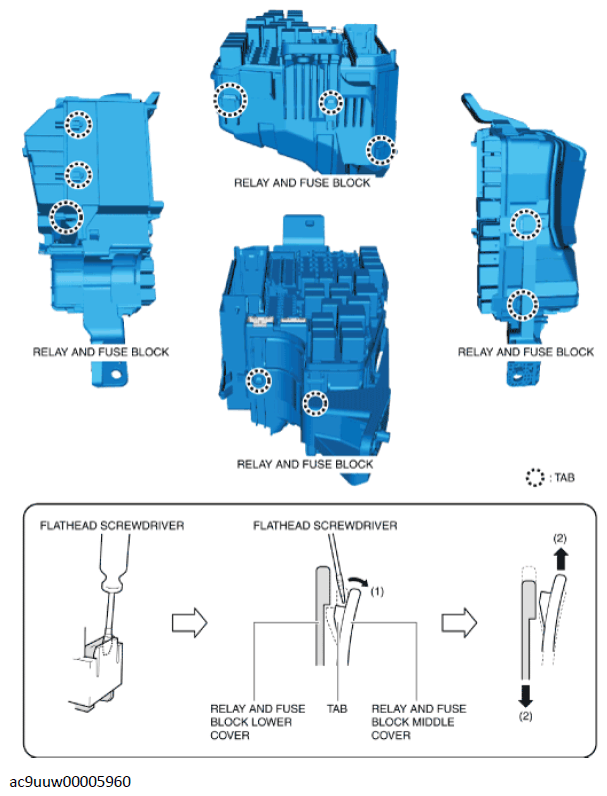 RELAY AND FUSE BLOCK

RELAY AND FUSE BLOCK

RELAY AND FUSE BLOCK

RELAY AND FUSE BLOCK

: TAB

FLATHEAD SCREWDRIVER

FLATHEAD SCREWDRIVER

(1)

(2)

(2)

RELAY AND FUSE BLOCK LOWER COVER

TAB

RELAY AND FUSE BLOCK MIDDLE COVER

ac9uuw00005960