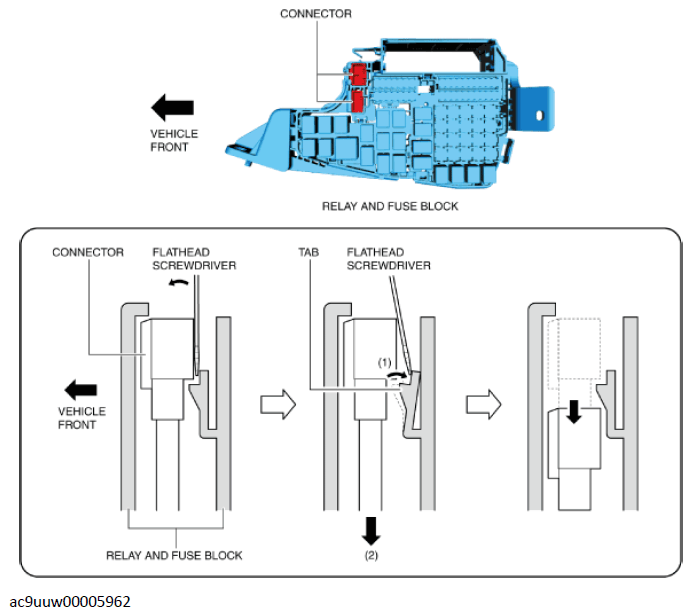 CONNECTOR

VEHICLE FRONT

RELAY AND FUSE BLOCK

CONNECTOR

FLATHEAD SCREWDRIVER

VEHICLE FRONT

RELAY AND FUSE BLOCK

TAB

FLATHEAD SCREWDRIVER

(1)

(2)

ac9uuw00005962