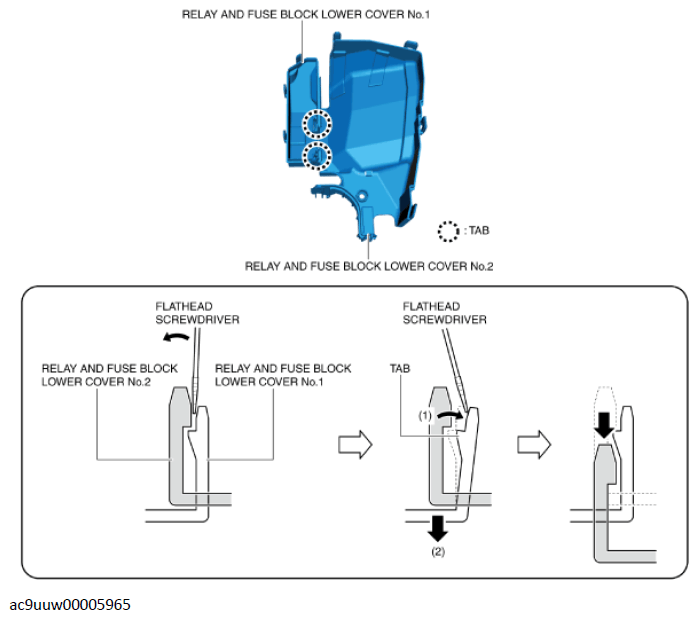 RELAY AND FUSE BLOCK LOWER COVER No.1

: TAB

RELAY AND FUSE BLOCK LOWER COVER No.2

FLATHEAD SCREWDRIVER

RELAY AND FUSE BLOCK LOWER COVER No.2

RELAY AND FUSE BLOCK LOWER COVER No.1

FLATHEAD SCREWDRIVER

TAB

(1)

(2)

ac9uuw00005965