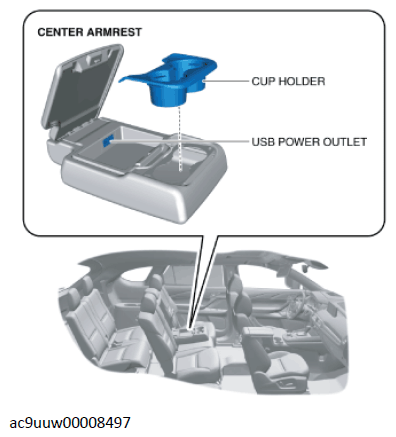 CENTER ARMREST

CUP HOLDER

USB POWER OUTLET

ac9uuw00008497