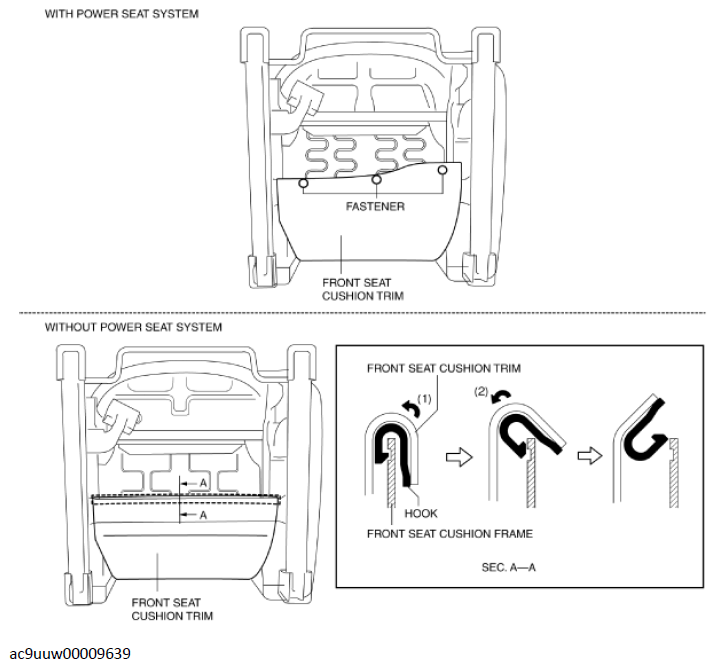 WITH POWER SEAT SYSTEM

FASTENER

FRONT SEAT CUSHION TRIM

WITHOUT POWER SEAT SYSTEM

A

A

FRONT SEAT CUSHION TRIM

FRONT SEAT CUSHION TRIM

(1)

(2)

HOOK

FRONT SEAT CUSHION FRAME

SEC. A—A

ac9uuw00009639