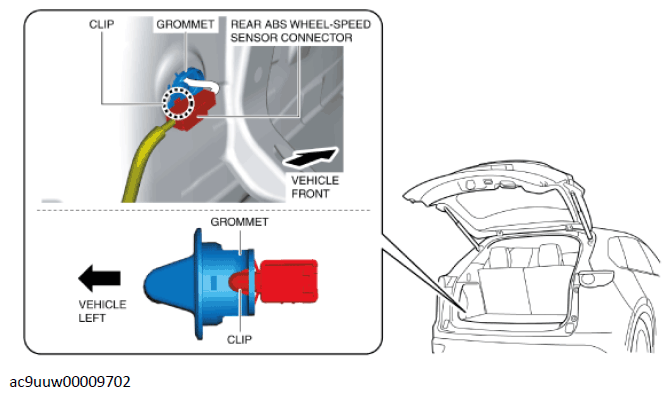 CLIP
GROMMET
REAR ABS WHEEL-SPEED SENSOR CONNECTOR
VEHICLE FRONT
GROMMET
VEHICLE LEFT
CLIP

ac9uuw00009702