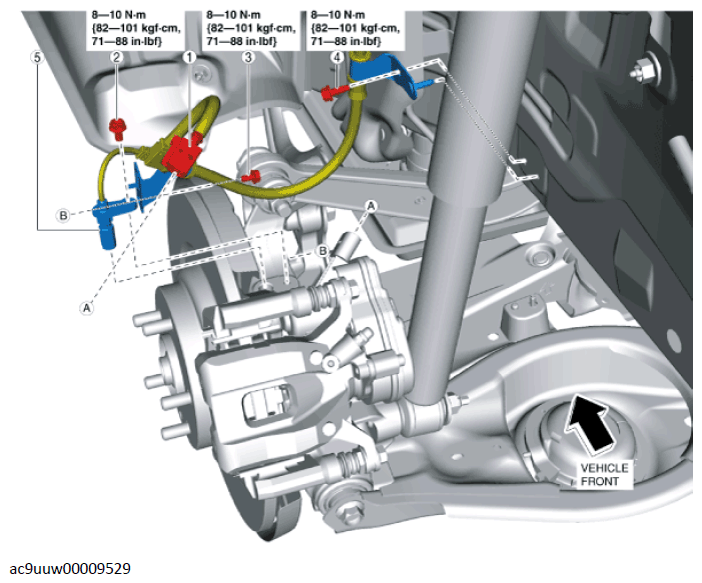 8—10 N·m {82—101 kgf·cm, 71—88 in·lbf}

8—10 N·m {82—101 kgf·cm, 71—88 in·lbf}

8—10 N·m {82—101 kgf·cm, 71—88 in·lbf}

5

2

1

3

4

B

A

B

A

VEHICLE FRONT

ac9uuw00009529