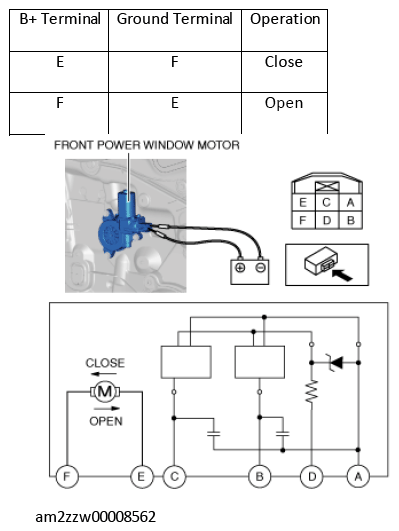 | B+ Terminal | Ground Terminal | Operation |
|---|---|---|
| E | F | Close |
| F | E | Open |

FRONT POWER WINDOW MOTOR

E C A
F D B

CLOSE
M
OPEN

F E C B D A

am2zzw00008562