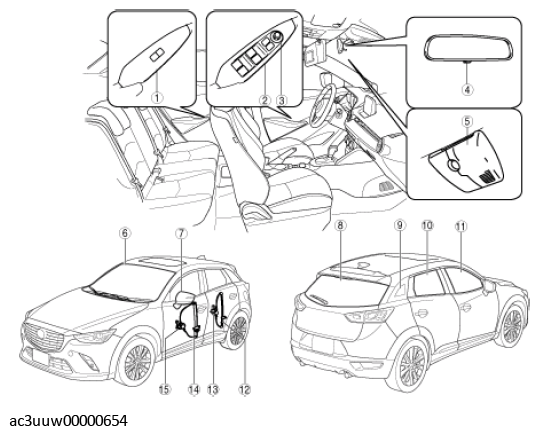 1
2
3
4
5
6
7
8
9
10
11
15
14
13
12

ac3uuw00000654