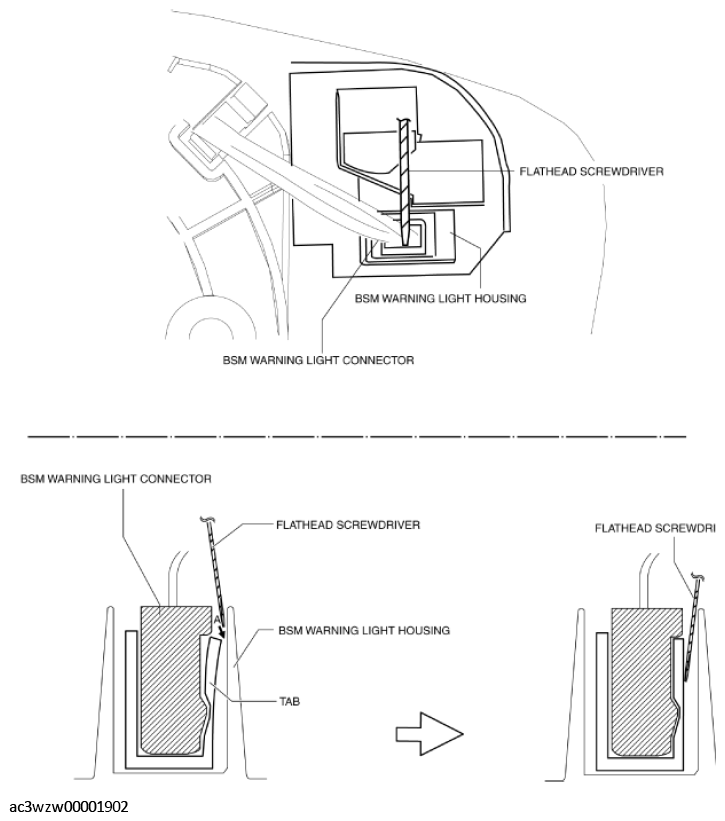 FLATHEAD SCREWDRIVER

BSM WARNING LIGHT HOUSING

BSM WARNING LIGHT CONNECTOR

BSM WARNING LIGHT CONNECTOR

FLATHEAD SCREWDRIVER

A

BSM WARNING LIGHT HOUSING

TAB

FLATHEAD SCREWDRI

ac3wzw00001902