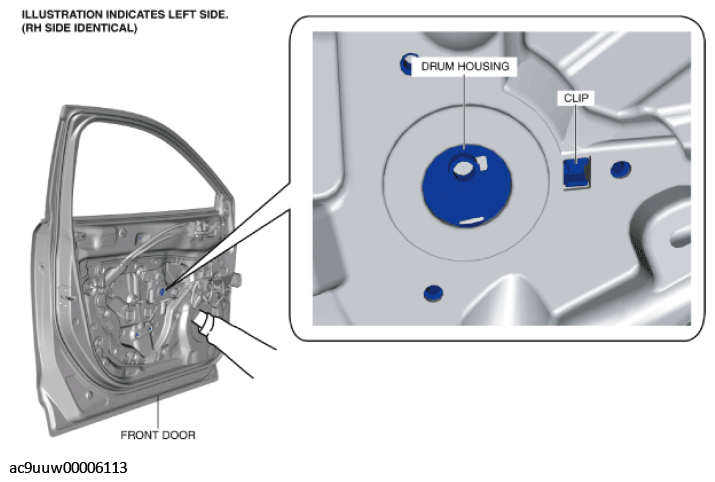 ILLUSTRATION INDICATES LEFT SIDE.
(RH SIDE IDENTICAL)

DRUM HOUSING

CLIP

FRONT DOOR

ac9uuw00006113