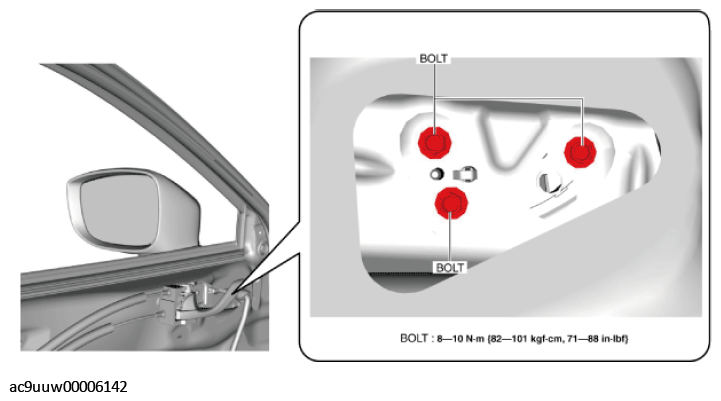 BOLT

BOLT

BOLT : 8—10 N·m {82—101 kgf·cm, 71—88 in·lbf}

ac9uuw00006142