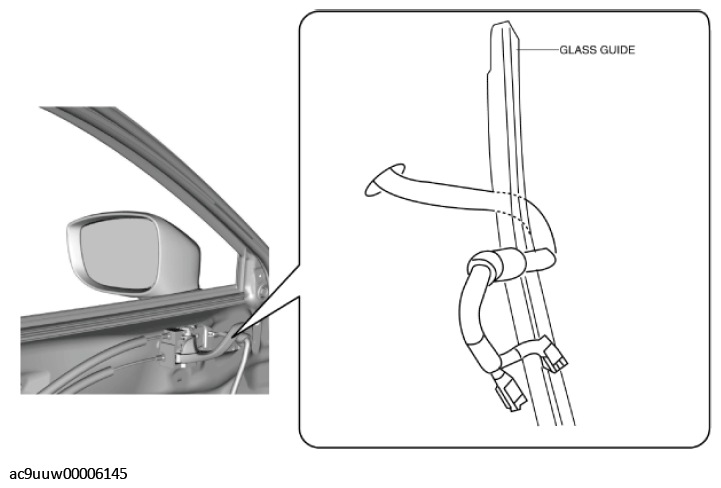 GLASS GUIDE

ac9uuw00006145