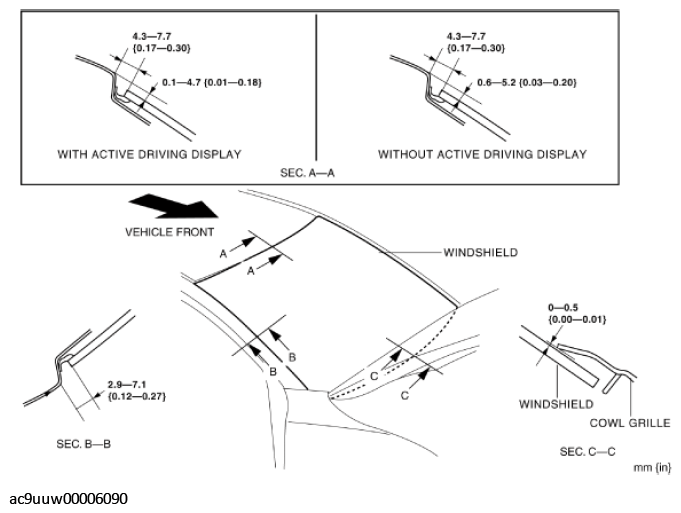 4.3—7.7
{0.17—0.30}

0.1—4.7 {0.01—0.18}

WITH ACTIVE DRIVING DISPLAY

4.3—7.7
{0.17—0.30}

0.6—5.2 {0.03—0.20}

WITHOUT ACTIVE DRIVING DISPLAY

SEC. A—A

VEHICLE FRONT

A

A

WINDSHIELD

B

B

C

C

2.9—7.1
{0.12—0.27}

SEC. B—B

0—0.5
{0.00—0.01}

WINDSHIELD

COWL GRILLE

SEC. C—C

mm {in}

ac9uuw00006090