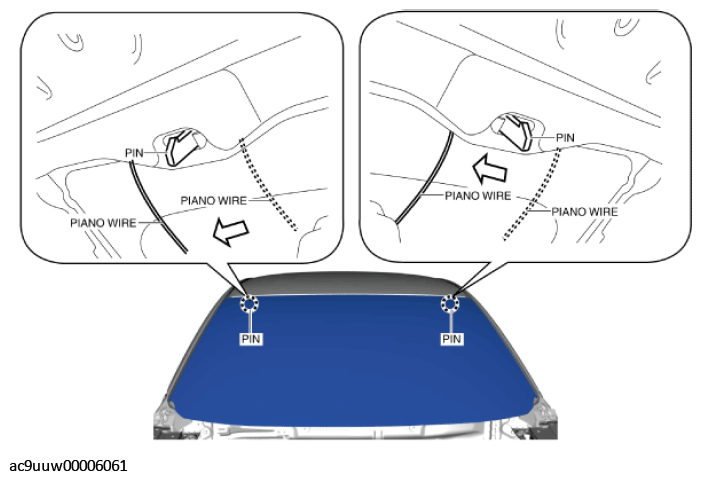 PIN
PIANO WIRE
PIANO WIRE
PIN
PIANO WIRE
PIANO WIRE
PIN
PIN
ac9uuw00006061