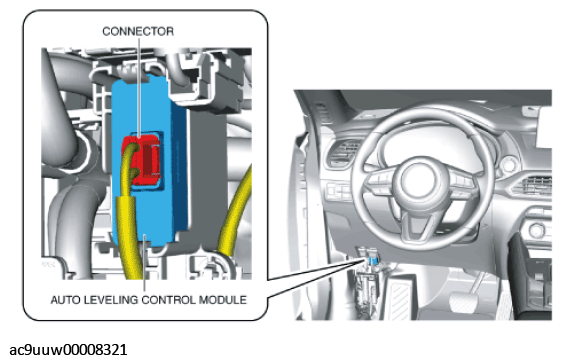 CONNECTOR

AUTO LEVELING CONTROL MODULE

ac9uuw00008321