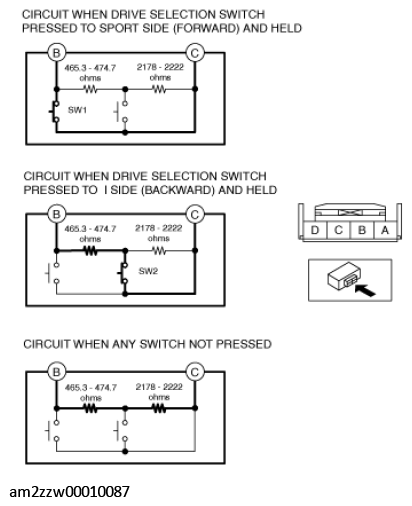 CIRCUIT WHEN DRIVE SELECTION SWITCH PRESSED TO SPORT SIDE (FORWARD) AND HELD

B
C
465.3 - 474.7 ohms
2178 - 2222 ohms
SW1

CIRCUIT WHEN DRIVE SELECTION SWITCH PRESSED TO I SIDE (BACKWARD) AND HELD

B
C
465.3 - 474.7 ohms
2178 - 2222 ohms
SW2

D C B A

CIRCUIT WHEN ANY SWITCH NOT PRESSED

B
C
465.3 - 474.7 ohms
2178 - 2222 ohms

am2zzw00010087