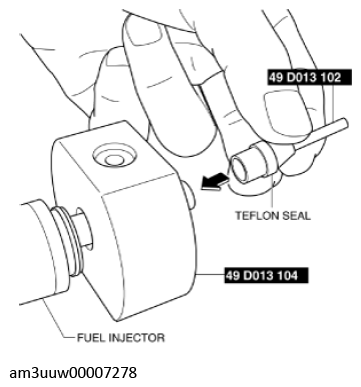 49 D013 102

TEFLON SEAL

49 D013 104

FUEL INJECTOR

am3uuw00007278