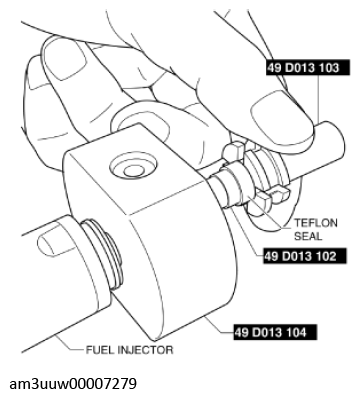 49 D013 103

TEFLON SEAL

49 D013 102

49 D013 104

FUEL INJECTOR

am3uuw00007279