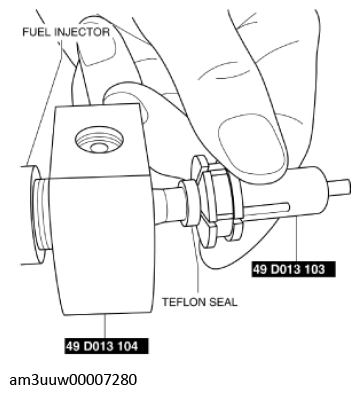 FUEL INJECTOR

49 D013 103

TEFLON SEAL

49 D013 104

am3uuw00007280