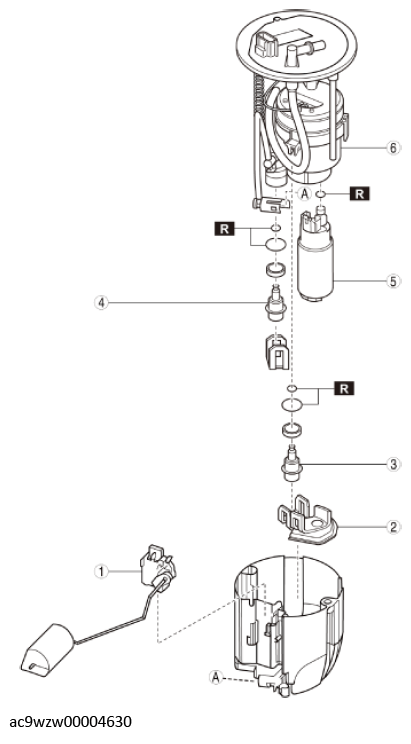 6
A
R
R
5
4
R
3
2
1
A
ac9wzw00004630