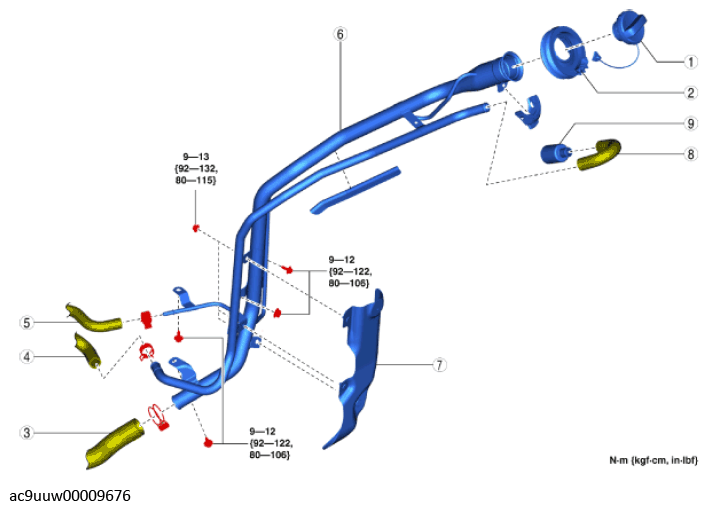 6

1

2

9

8

9—13
{92—132,
80—115}

9—12
{92—122,
80—106}

5

4

7

3

9—12
{92—122,
80—106}

N·m {kgf·cm, in·lbf}

ac9uuw00009676