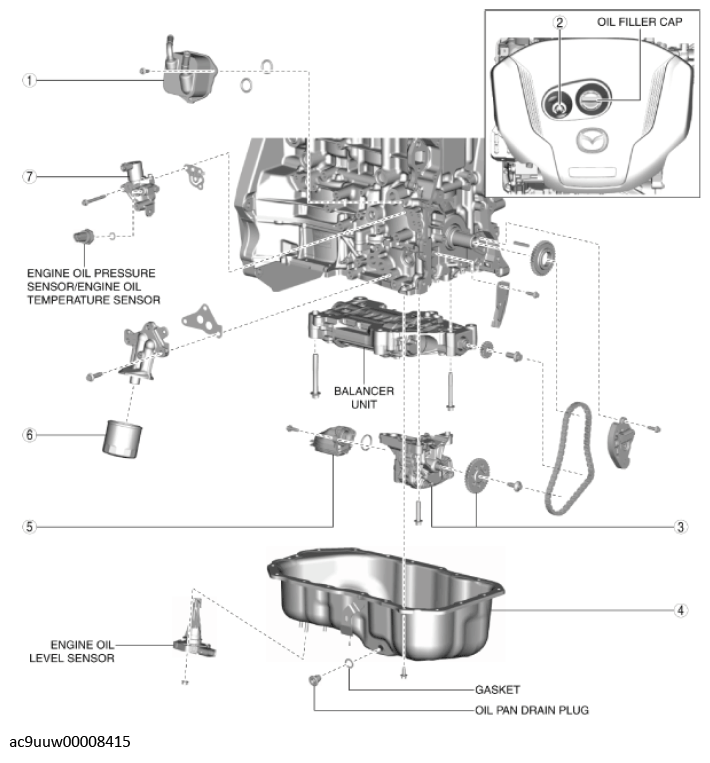 2
OIL FILLER CAP

1

7

ENGINE OIL PRESSURE SENSOR/ENGINE OIL TEMPERATURE SENSOR

BALANCER UNIT

6

5

3

4

ENGINE OIL LEVEL SENSOR

GASKET

OIL PAN DRAIN PLUG

ac9uuw00008415