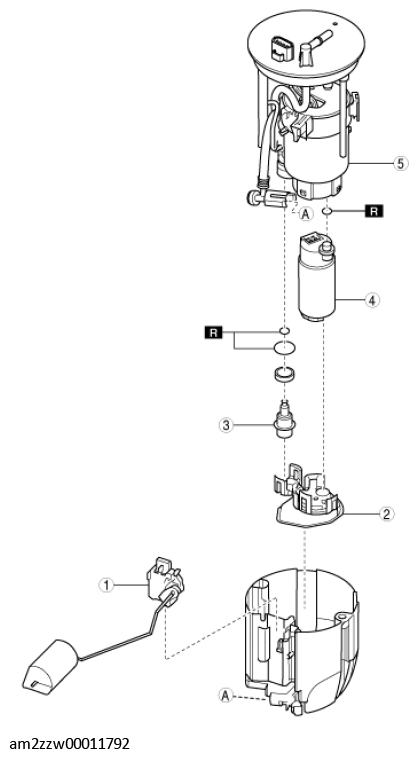 5

A

R

4

R

3

2

1

A

am2zzw00011792