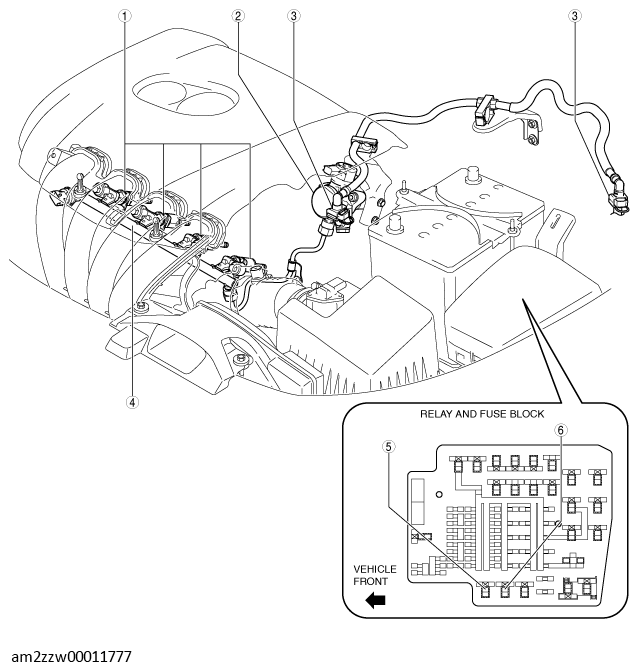 1
2
3
3
4
RELAY AND FUSE BLOCK
5
6
VEHICLE FRONT
am2zzw00011777