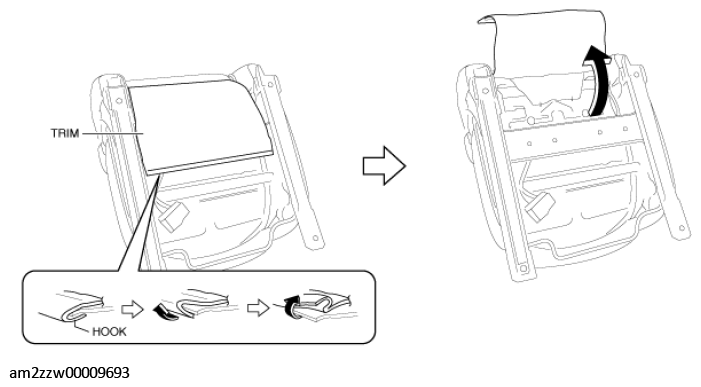 TRIM

HOOK

am2zzw00009693