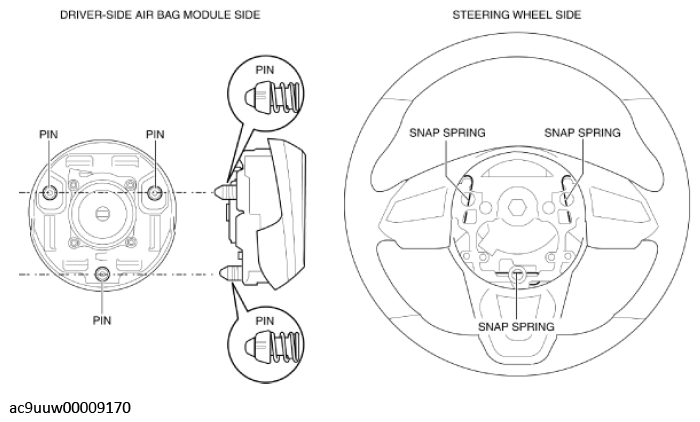 DRIVER-SIDE AIR BAG MODULE SIDE

STEERING WHEEL SIDE

PIN

PIN

PIN

PIN

PIN

SNAP SPRING

SNAP SPRING

SNAP SPRING

ac9uuw00009170