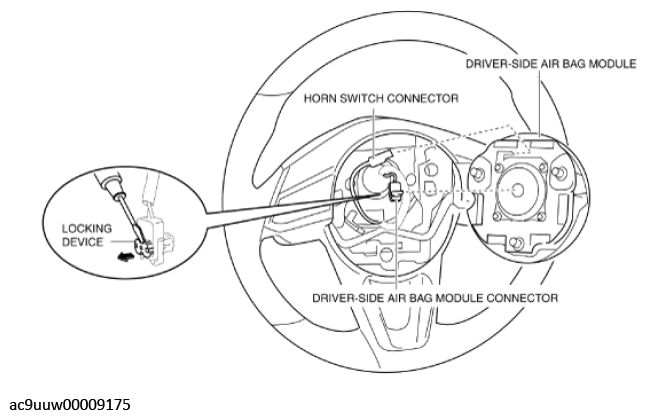 DRIVER-SIDE AIR BAG MODULE

HORN SWITCH CONNECTOR

LOCKING DEVICE

DRIVER-SIDE AIR BAG MODULE CONNECTOR

ac9uuw00009175