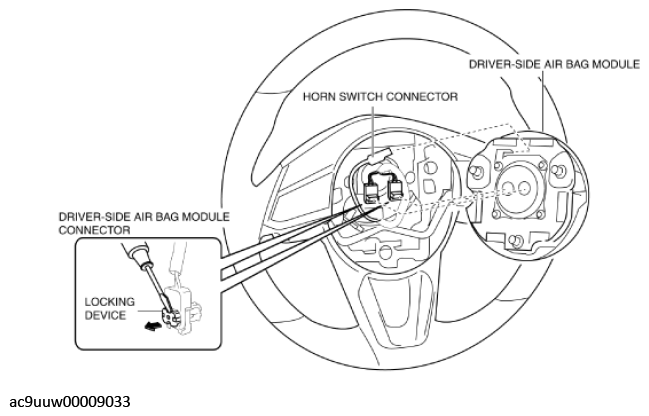 DRIVER-SIDE AIR BAG MODULE

HORN SWITCH CONNECTOR

DRIVER-SIDE AIR BAG MODULE CONNECTOR

LOCKING DEVICE

ac9uuw00009033