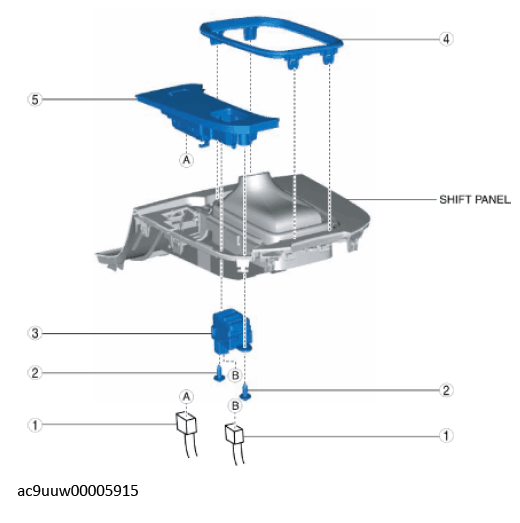 4

5

A

SHIFT PANEL

3

2

B

2

A

B

1

1

ac9uuw00005915