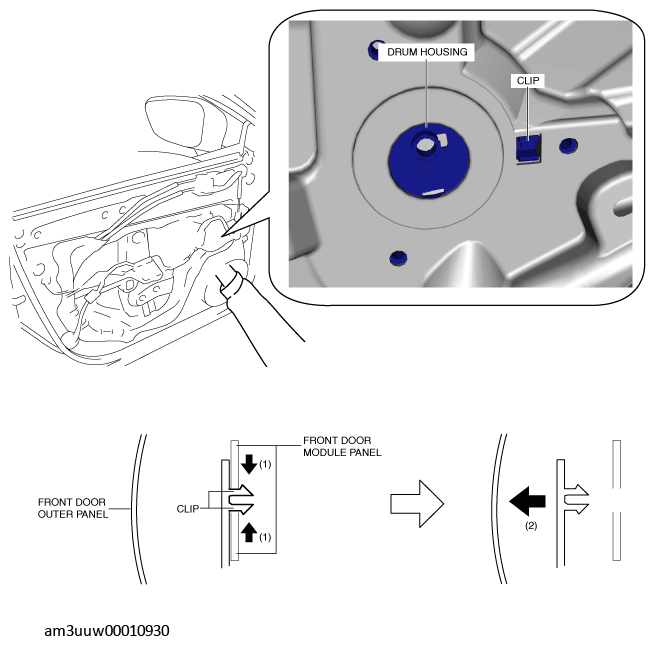 DRUM HOUSING

CLIP

FRONT DOOR MODULE PANEL

(1)

FRONT DOOR OUTER PANEL

CLIP

(1)

(2)

am3uuw00010930