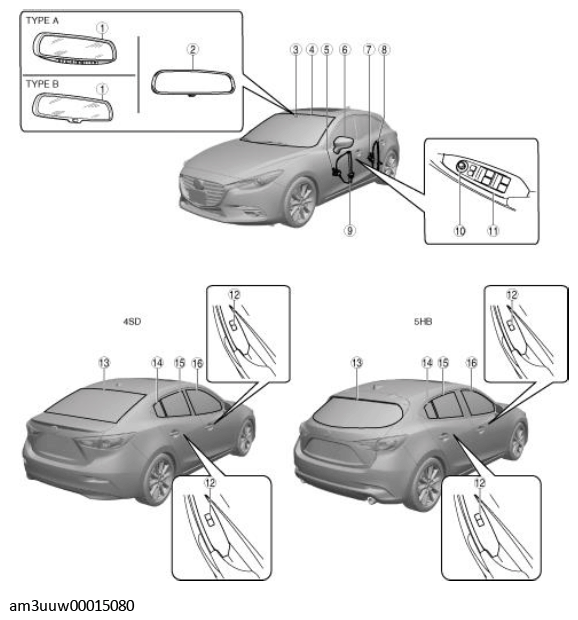 TYPE A
1
TYPE B
1
2
3 4 5 6 7 8
9
10 11

4SD
12
13 14 15 16
12

5HB
12
13 14 15 16
12

am3uuw00015080