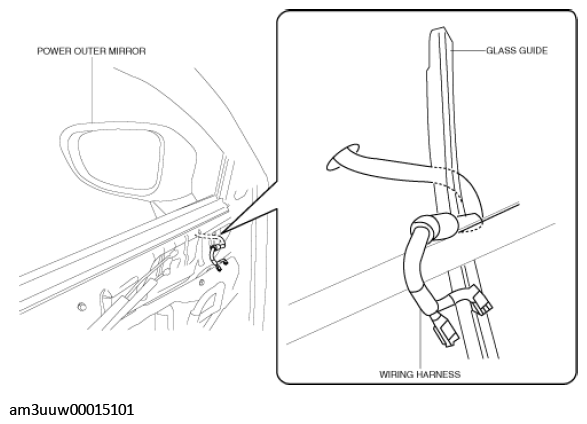 POWER OUTER MIRROR

GLASS GUIDE

WIRING HARNESS

am3uuw00015101