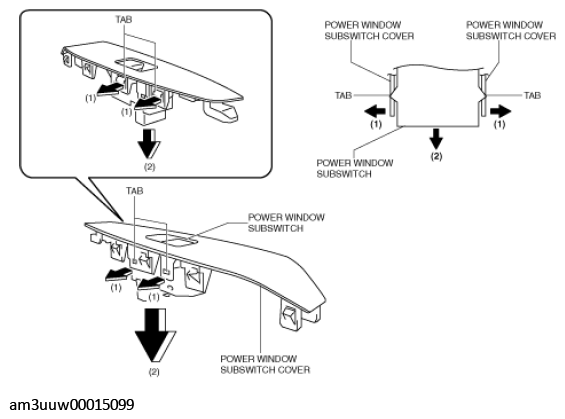 TAB
(1)
(1)
(2)

POWER WINDOW SUBSWITCH COVER
POWER WINDOW SUBSWITCH COVER
TAB
TAB
(1)
(1)
(2)
POWER WINDOW SUBSWITCH

TAB
POWER WINDOW SUBSWITCH
(1)
(1)
(2)
POWER WINDOW SUBSWITCH COVER

am3uuw00015099