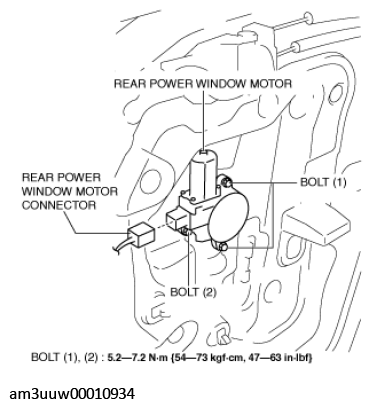 REAR POWER WINDOW MOTOR

REAR POWER WINDOW MOTOR CONNECTOR

BOLT (1)

BOLT (2)

BOLT (1), (2) : 5.2—7.2 N·m {54—73 kgf·cm, 47—63 in·lbf}

am3uuw00010934