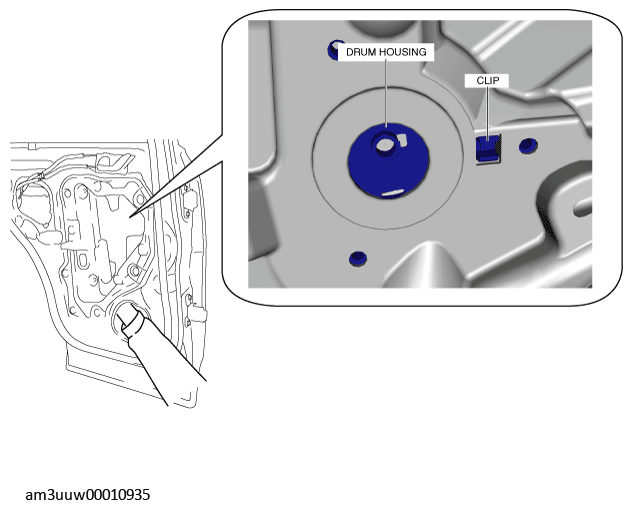 DRUM HOUSING
CLIP
am3uuw00010935