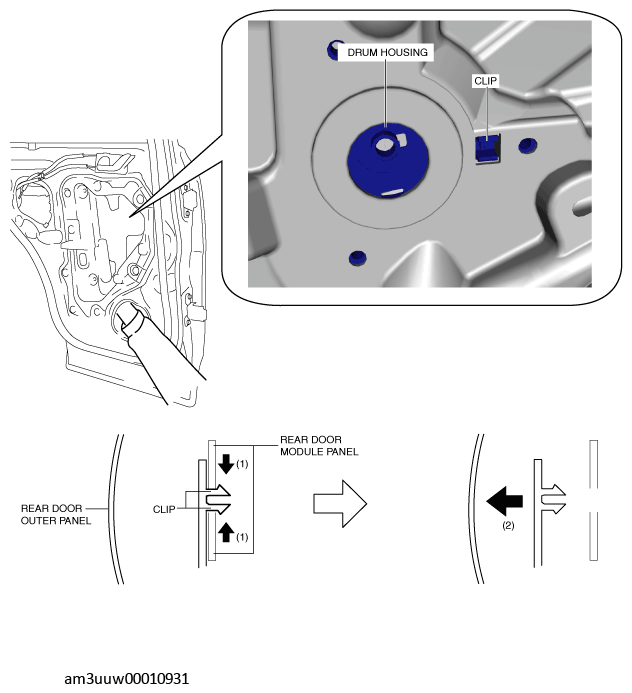 DRUM HOUSING

CLIP

REAR DOOR MODULE PANEL

(1)

REAR DOOR OUTER PANEL

CLIP

(1)

(2)

am3uuw00010931