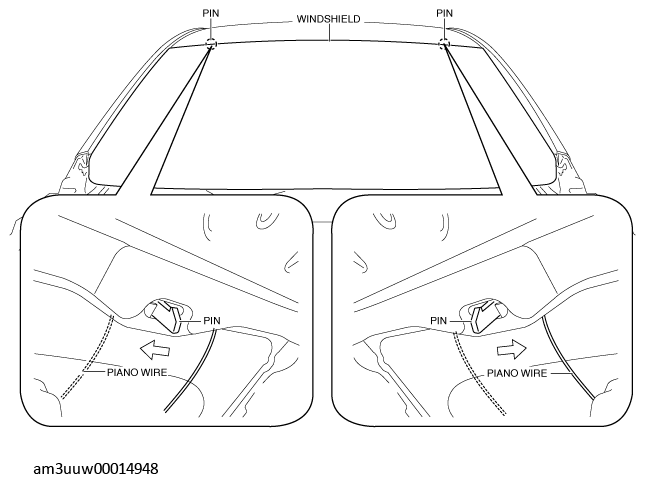 PIN
WINDSHIELD
PIN

PIN
PIANO WIRE

PIN
PIANO WIRE

am3uuw00014948